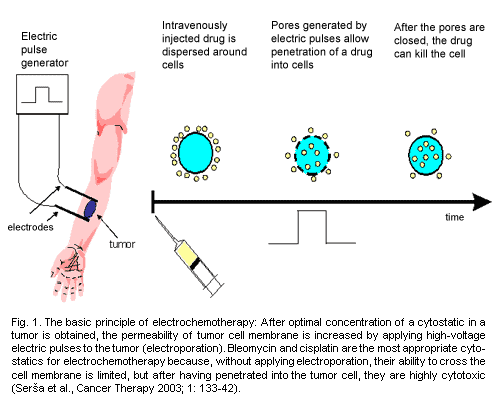 Electric pulse generator

Intravenously injected drug is dispersed around cells

Pores generated by electric pulses allow penetration of a drug into cells

After the pores are closed, the drug can kill the cell

electrodes

tumor

time

Fig. 1. The basic principle of electrochemotherapy: After optimal concentration of a cytostatic in a tumor is obtained, the permeability of tumor cell membrane is increased by applying high-voltage electric pulses to the tumor (electroporation). Bleomycin and cisplatin are the most appropriate cytostatics for electrochemotherapy because, without applying electroporation, their ability to cross the cell membrane is limited, but after having penetrated into the tumor cell, they are highly cytotoxic (Serša et al., Cancer Therapy 2003; 1: 133-42).